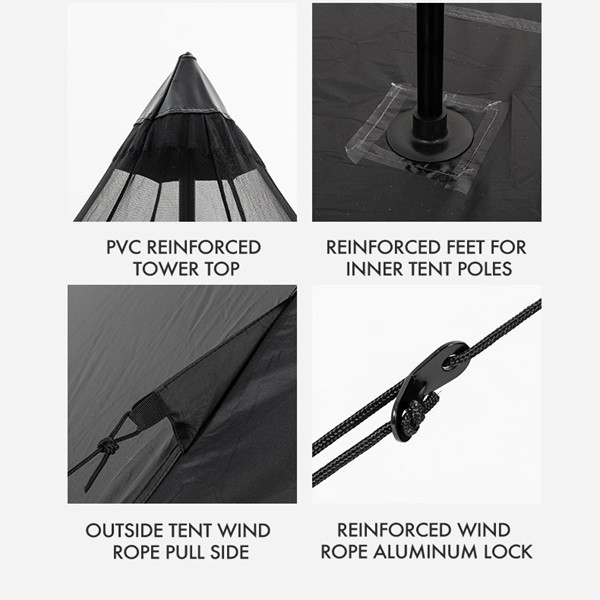 PVC REINFORCED TOWER TOP

REINFORCED FEET FOR INNER TENT POLES

OUTSIDE TENT WIND ROPE PULL SIDE

REINFORCED WIND ROPE ALUMINUM LOCK